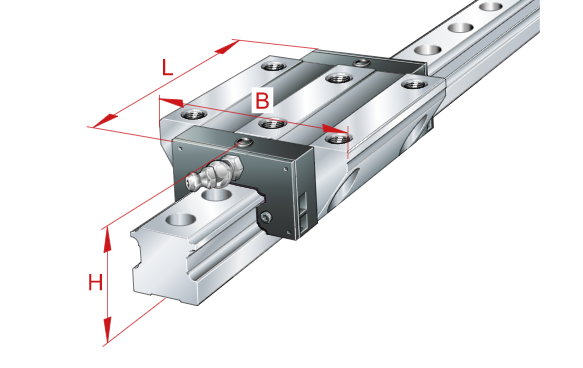 L
B
H