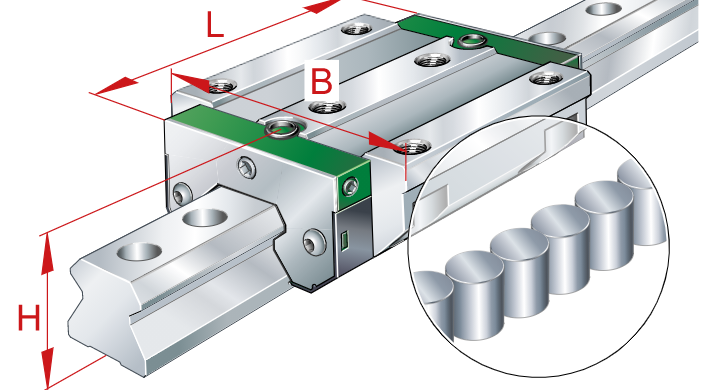 L
B
H