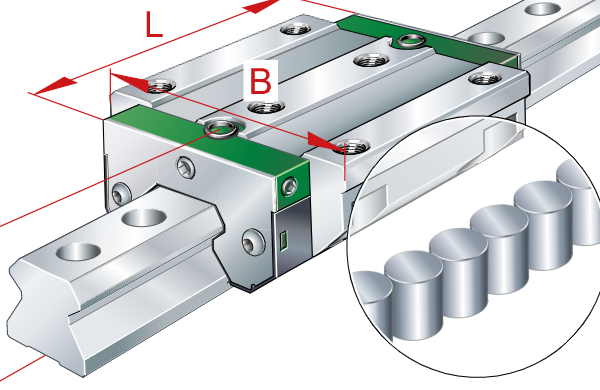 L
B